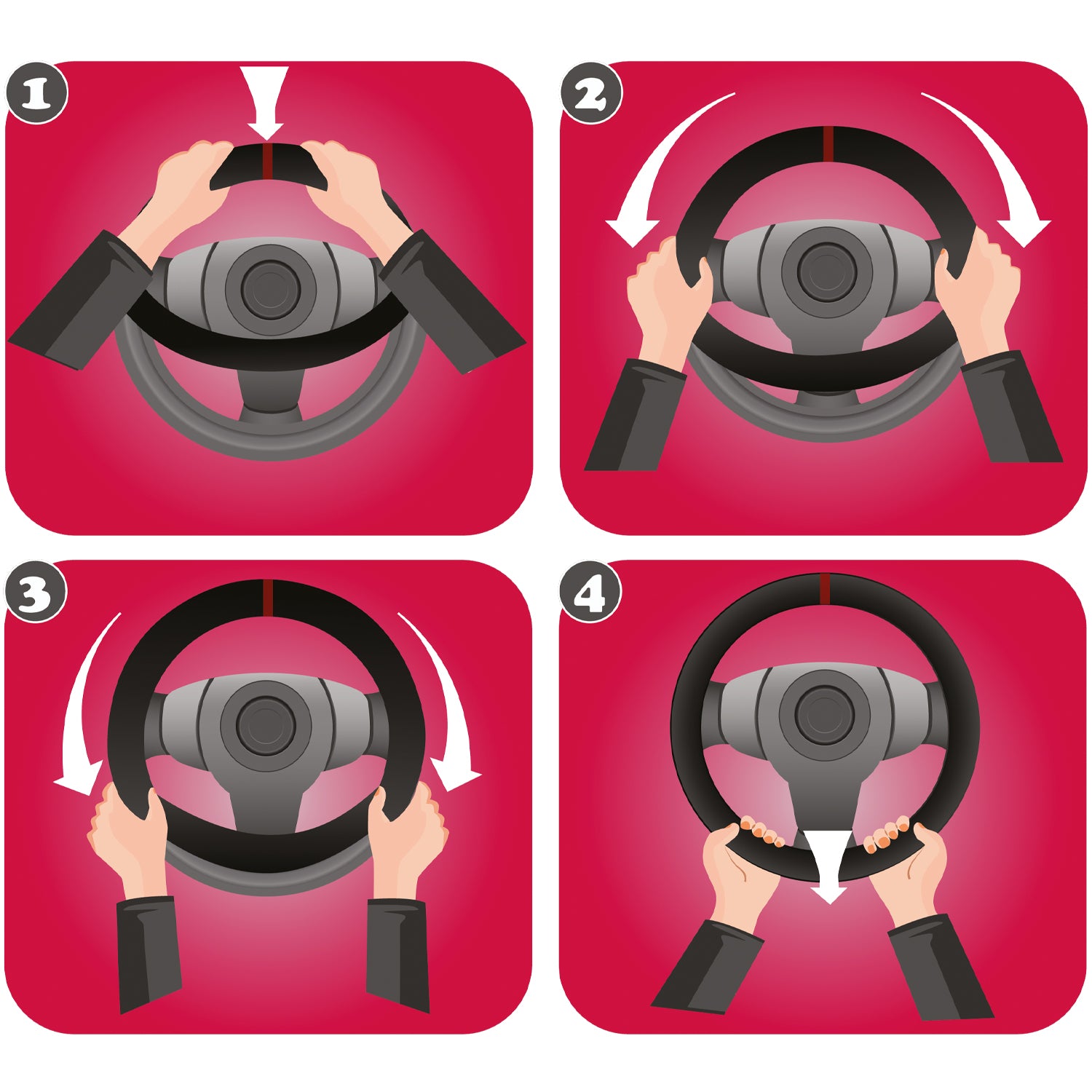 1

2

3

4